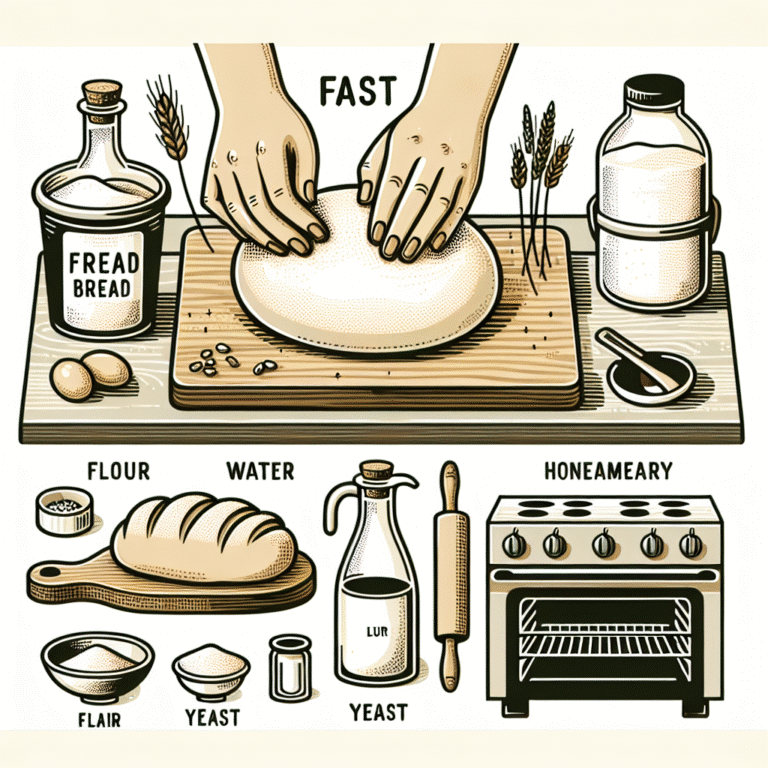 FAST

FREAD BREAD

FLOUR

WATER

HONEAMEARY

LUR

FLAIR

YEAST

YEAST